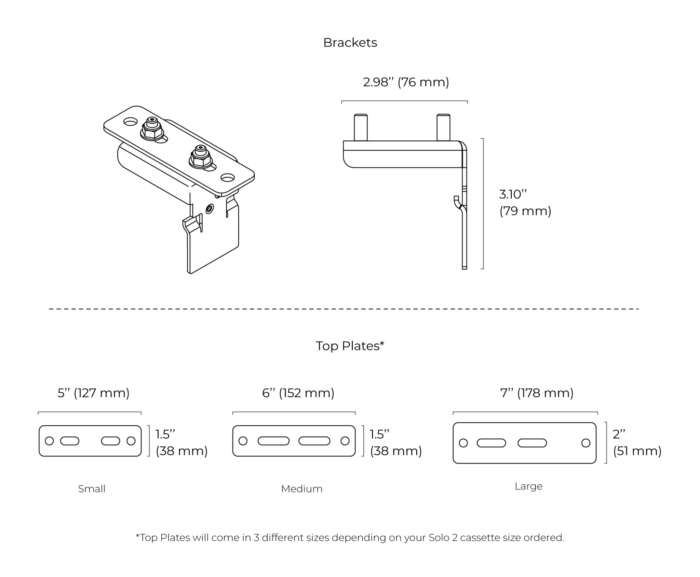 Brackets

2.98'' (76 mm)

3.10''
(79 mm)

Top Plates*

5'' (127 mm)

1.5''
(38 mm)

Small

6'' (152 mm)

1.5''
(38 mm)

Medium

7'' (178 mm)

2''
(51 mm)

Large

*Top Plates will come in 3 different sizes depending on your Solo 2 cassette size ordered.